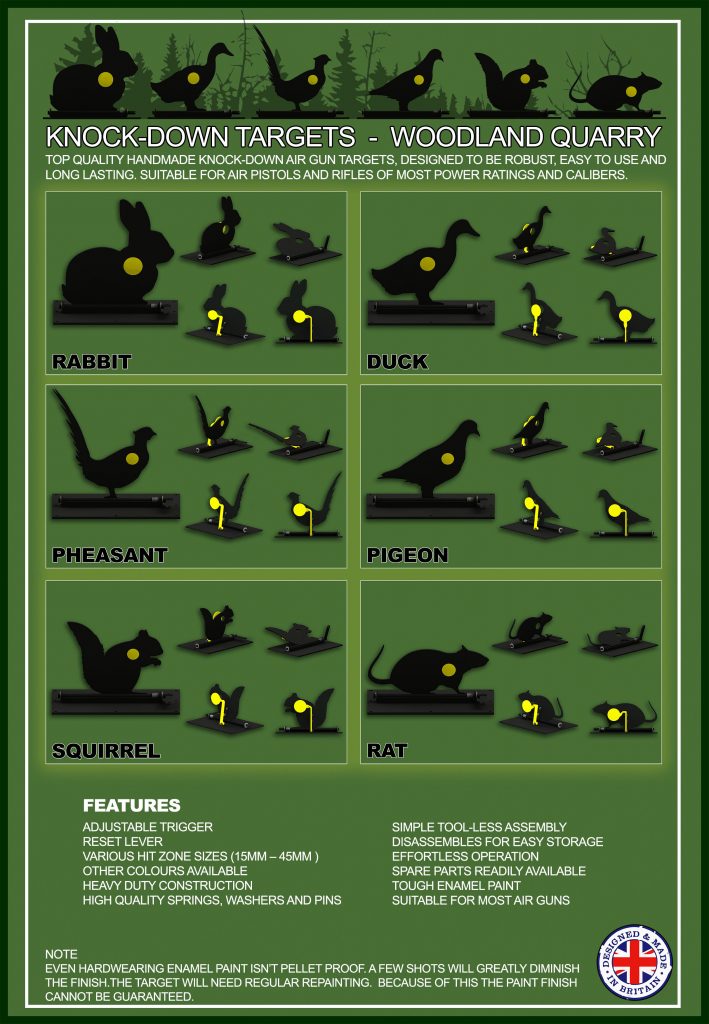 KNOCK-DOWN TARGETS - WOODLAND QUARRY

TOP QUALITY HANDMADE KNOCK-DOWN AIR GUN TARGETS, DESIGNED TO BE ROBUST, EASY TO USE AND LONG LASTING. SUITABLE FOR AIR PISTOLS AND RIFLES OF MOST POWER RATINGS AND CALIBERS.

RABBIT

DUCK

PHEASANT

PIGEON

SQUIRREL

RAT

FEATURES

ADJUSTABLE TRIGGER
RESET LEVER
VARIOUS HIT ZONE SIZES (15MM – 45MM )
OTHER COLOURS AVAILABLE
HEAVY DUTY CONSTRUCTION
HIGH QUALITY SPRINGS, WASHERS AND PINS

SIMPLE TOOL-LESS ASSEMBLY
DISASSEMBLES FOR EASY STORAGE
EFFORTLESS OPERATION
SPARE PARTS READILY AVAILABLE
TOUGH ENAMEL PAINT
SUITABLE FOR MOST AIR GUNS

NOTE
EVEN HARDWEARING ENAMEL PAINT ISN'T PELLET PROOF. A FEW SHOTS WILL GREATLY DIMINISH THE FINISH.THE TARGET WILL NEED REGULAR REPAINTING. BECAUSE OF THIS THE PAINT FINISH CANNOT BE GUARANTEED.

DESIGNED & MADE IN BRITAIN